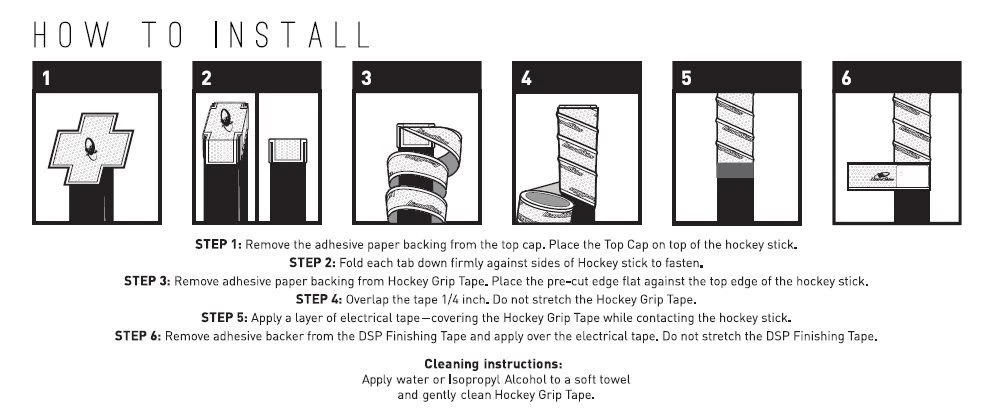 HOW TO INSTALL

1

2

3

4

5

6

STEP 1: Remove the adhesive paper backing from the top cap. Place the Top Cap on top of the hockey stick.
STEP 2: Fold each tab down firmly against sides of Hockey stick to fasten.
STEP 3: Remove adhesive paper backing from Hockey Grip Tape. Place the pre-cut edge flat against the top edge of the hockey stick.
STEP 4: Overlap the tape 1/4 inch. Do not stretch the Hockey Grip Tape.
STEP 5: Apply a layer of electrical tape—covering the Hockey Grip Tape while contacting the hockey stick.
STEP 6: Remove adhesive backer from the DSP Finishing Tape and apply over the electrical tape. Do not stretch the DSP Finishing Tape.

Cleaning instructions:
Apply water or Isopropyl Alcohol to a soft towel and gently clean Hockey Grip Tape.